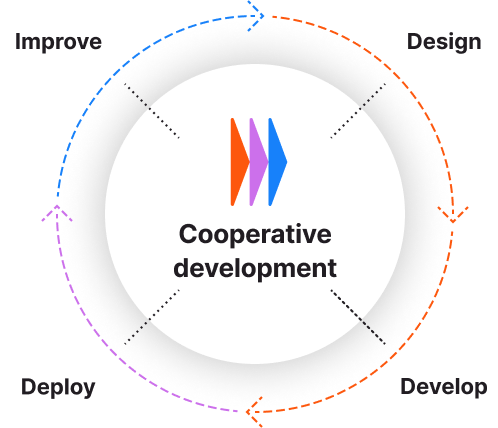 Improve

Design

Cooperative development

Deploy

Develop